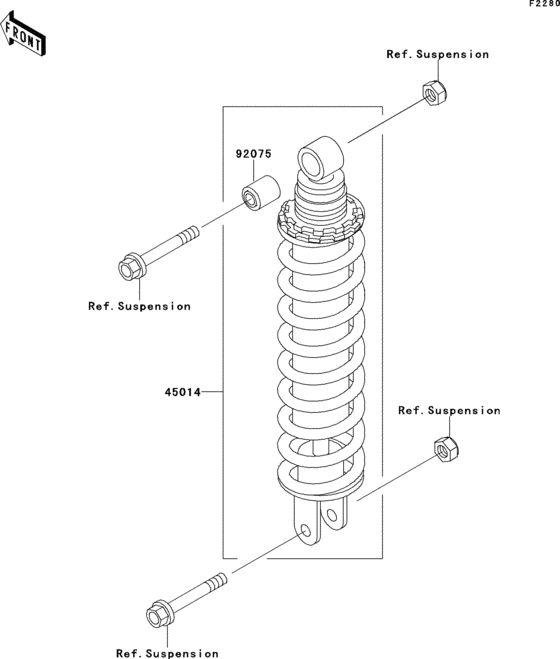 F2280

FRONT

Ref.Suspension

92075

Ref.Suspension

45014

Ref.Suspension

Ref.Suspension