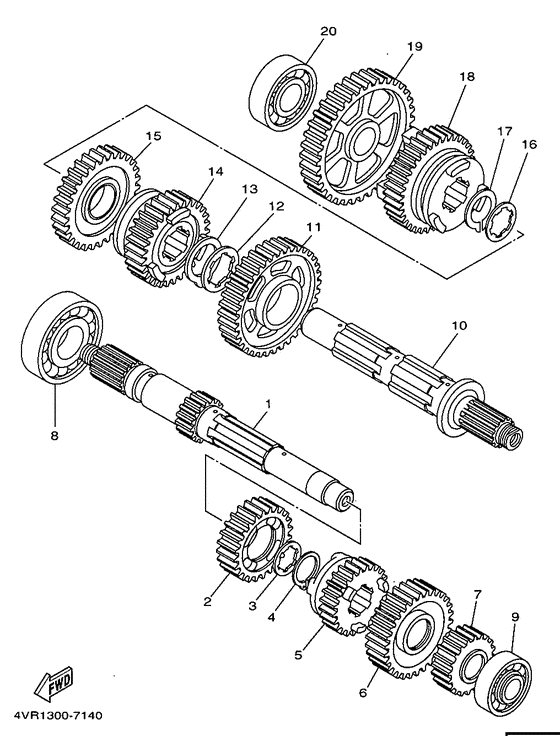 20
19
18
17
16
15
14
13
12
11
10
8
1
2
3
4
5
6
7
9
FWD
4VR1300-7140