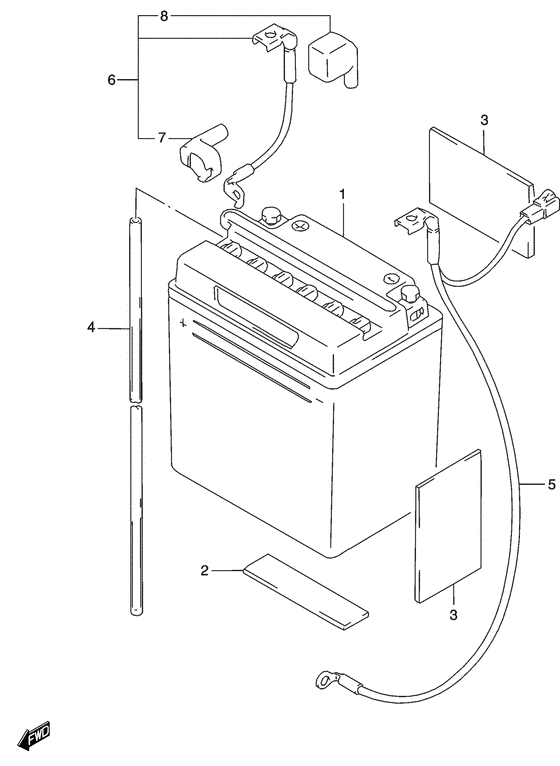 8
6
7
3
1
4
5
2
3
FWD