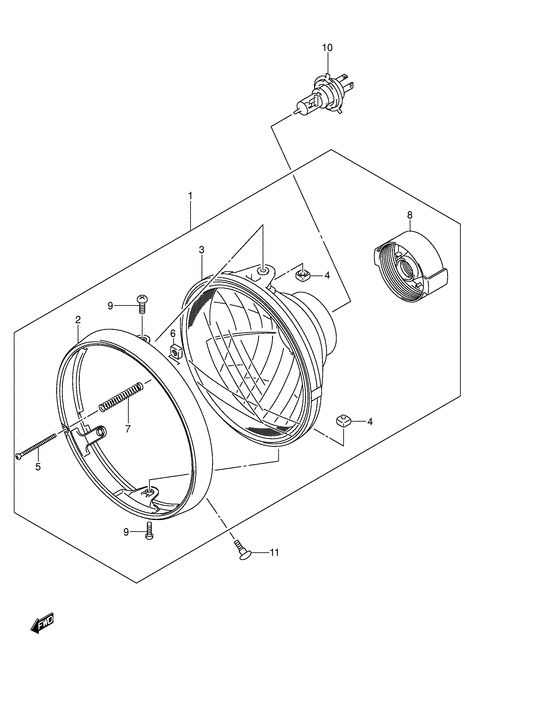 10
1
8
3
4
9
2
6
7
4
5
9
11
FWD