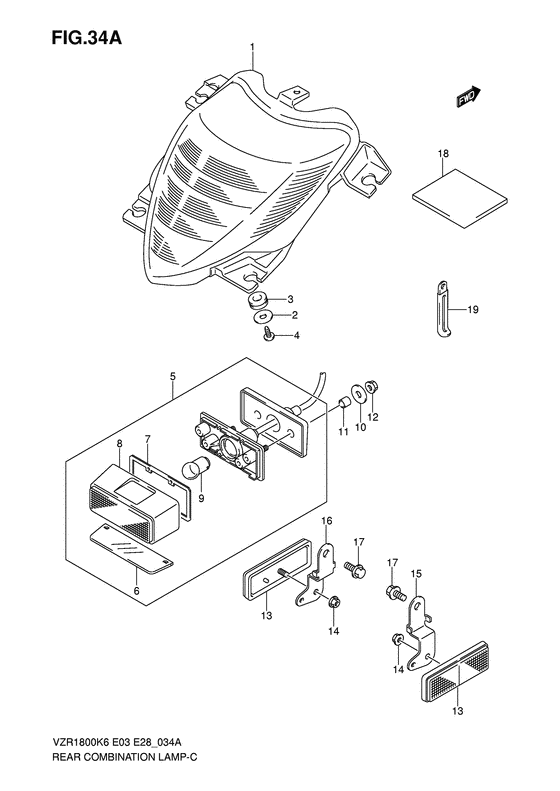 FIG.34A

1

FWD

18

3
2
4

19

5

11 10 12

8 7

9

6

16

17

17

15

13

14

14

13

VZR1800K6 E03 E28_034A
REAR COMBINATION LAMP-C