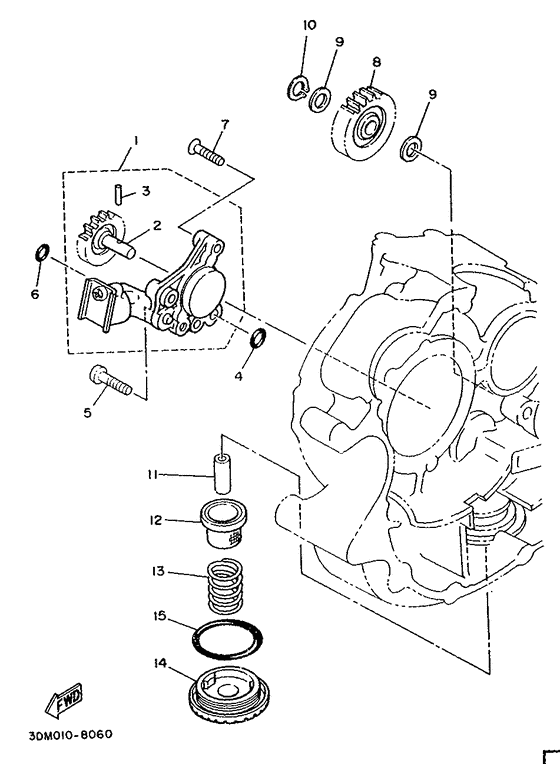 10
9
8
9
7
1
3
2
6
4
5
11
12
13
15
14
FWD
3DM010-8060