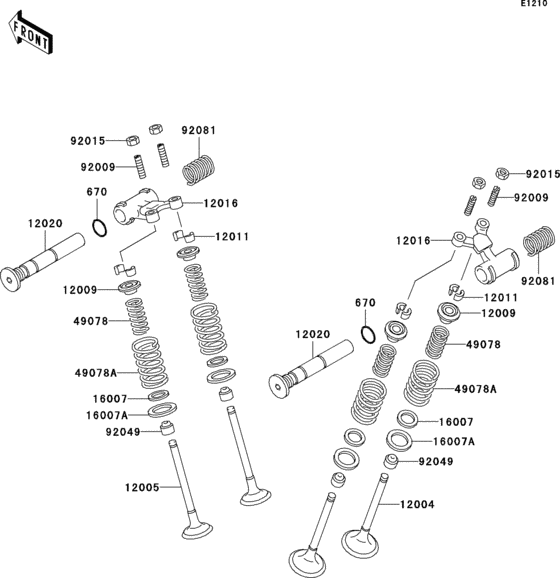 E1210

FRONT

92015
92081
92009
670
12016
12020
12011
12009
49078
49078A
16007
16007A
92049
12005

92015
92009
12016
92081
12011
670
12009
12020
49078
49078A
16007
16007A
92049
12004