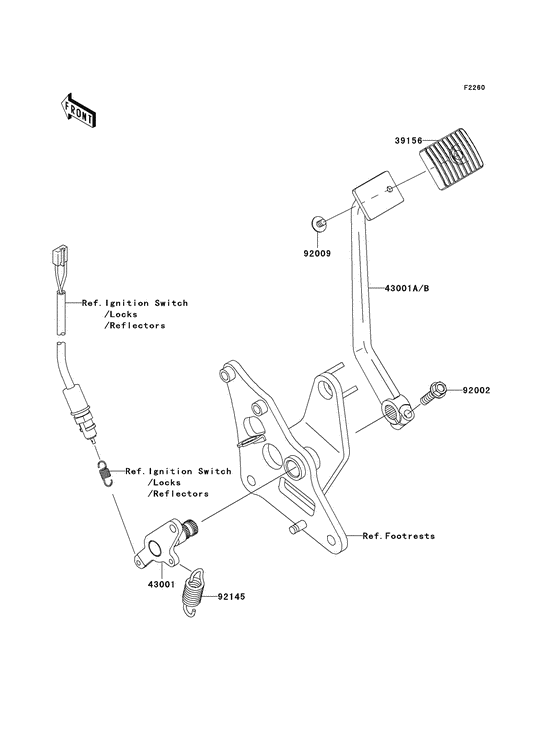 F2260

FRONT

39156

92009

43001A/B

Ref.Ignition Switch
/Locks
/Reflectors

92002

Ref.Ignition Switch
/Locks
/Reflectors

Ref.Footrests

43001

92145