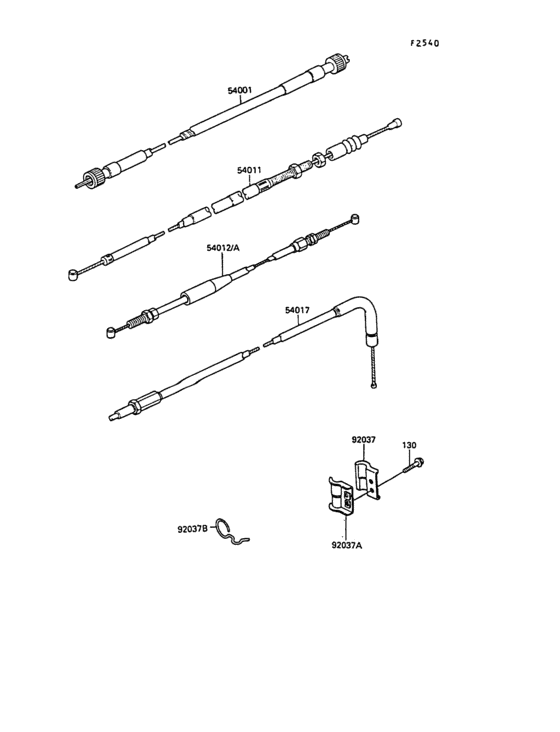 F2540

54001

54011

54012/A

54017

92037

130

92037B

92037A