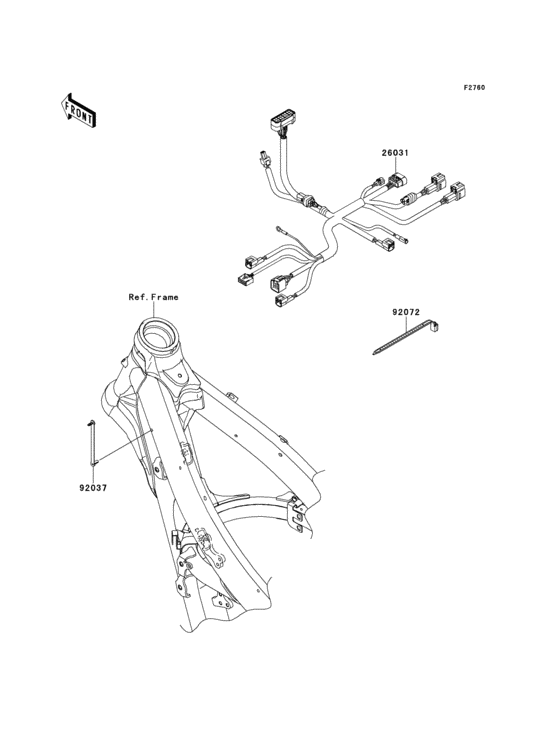 F2760

FRONT

26031

Ref.Frame

92072

92037