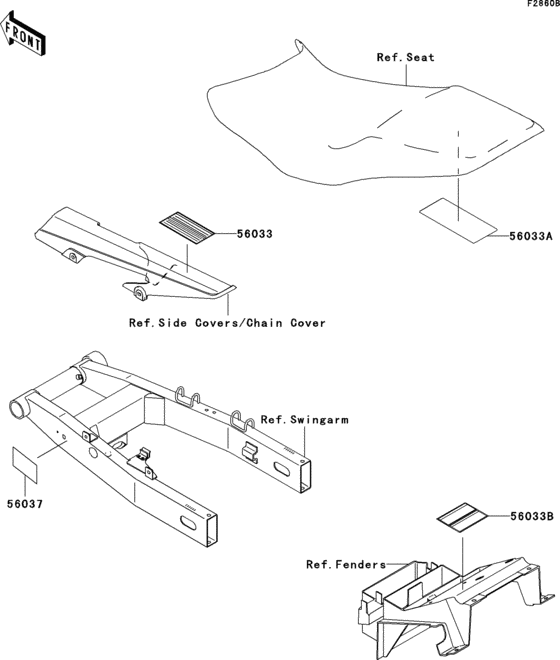 F2860B

FRONT

Ref.Seat

56033

56033A

Ref.Side Covers/Chain Cover

Ref.Swingarm

56037

56033B

Ref.Fenders