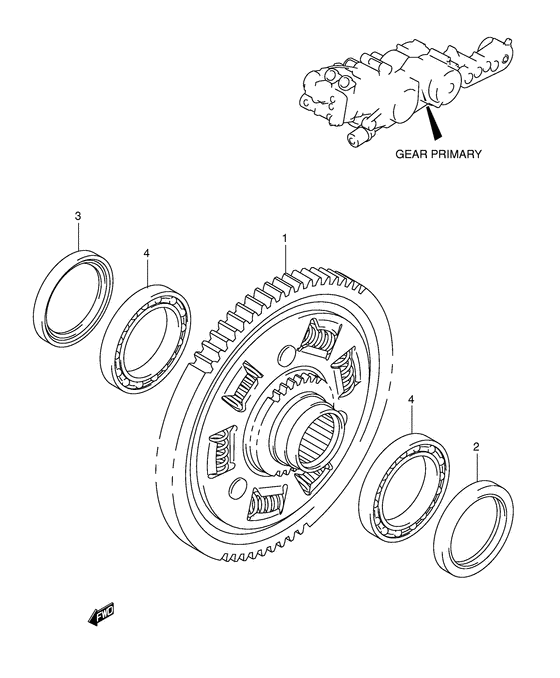 GEAR PRIMARY

3

4

1

4

2

FWD