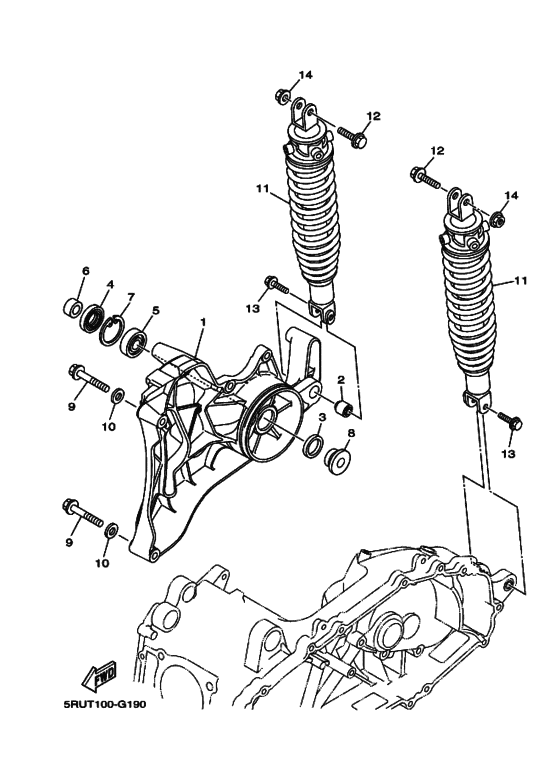 14
12
12
14
11
11
6
4
7
5
1
13
9
10
2
3
8
13
9
10
FWD
5RUT100-G190