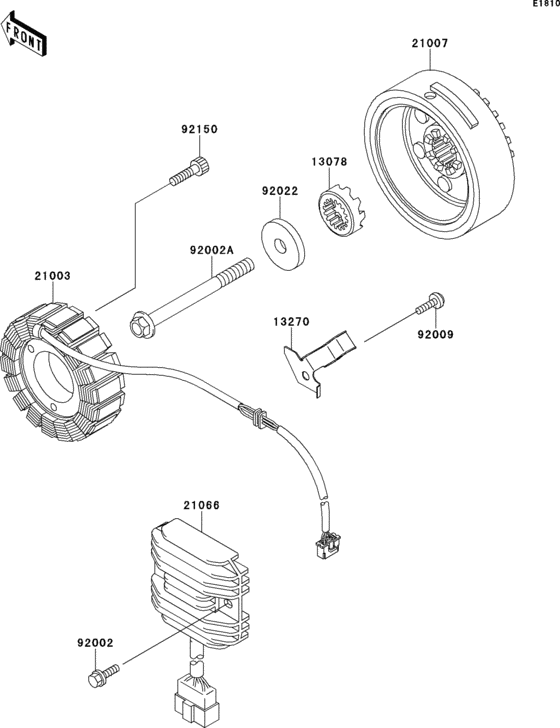 E1810

FRONT

21007

92150

13078

92022

92002A

21003

13270

92009

21066

92002