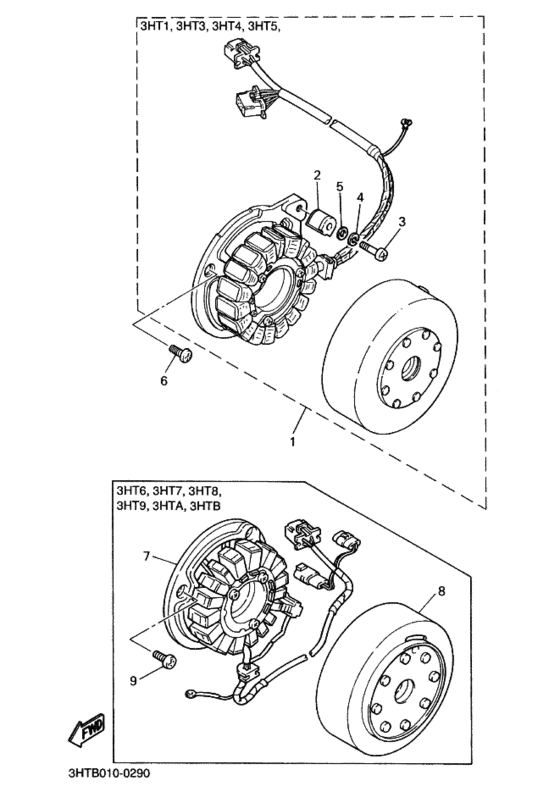 3HT1, 3HT3, 3HT4, 3HT5,

2
5
4
3
6
1

3HT6, 3HT7, 3HT8,
3HT9, 3HTA, 3HTB

7
8
9

FWD

3HTB010-0290