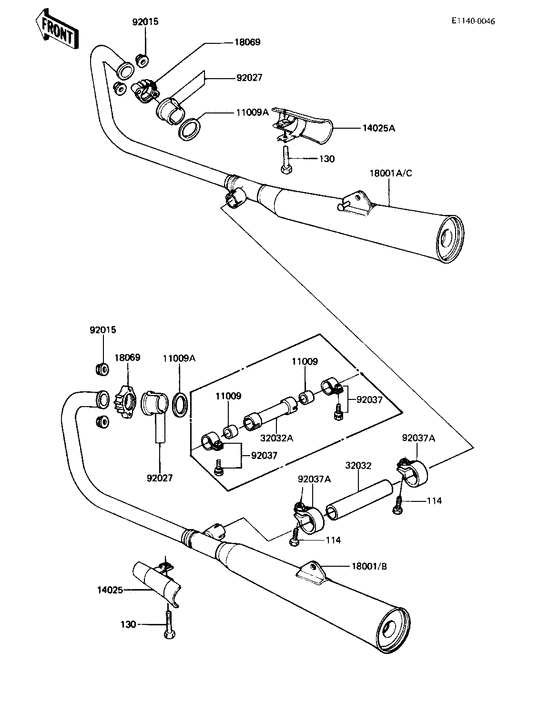 FRONT

E1140-0046

92015
18069
92027
11009A
14025A
130
18001A/C

92015
18069
11009A
11009
11009
92037
32032A
92037
92027
92037A
32032
92037A
114
114
18001/B
14025
130