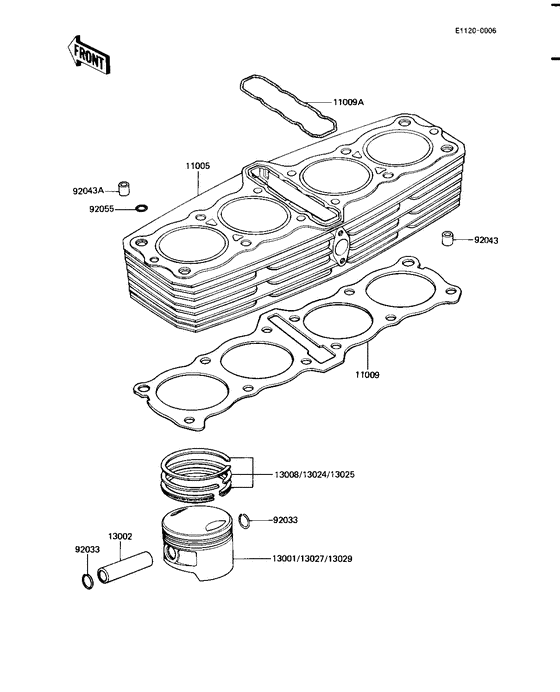 E1120-0006

FRONT

11009A

11005

92043A

92055

92043

11009

13008/13024/13025

92033

13002

92033

13001/13027/13029