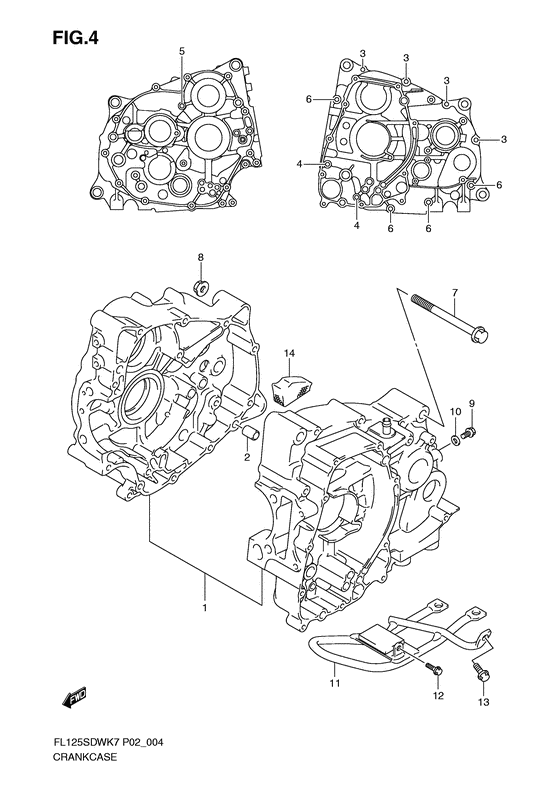 FIG.4

5

3
3
3
6
3
4
6
4
6
6

8

7

14

10
9

2

1

11

12
13

FWD

FL125SDWK7 P02_004
CRANKCASE