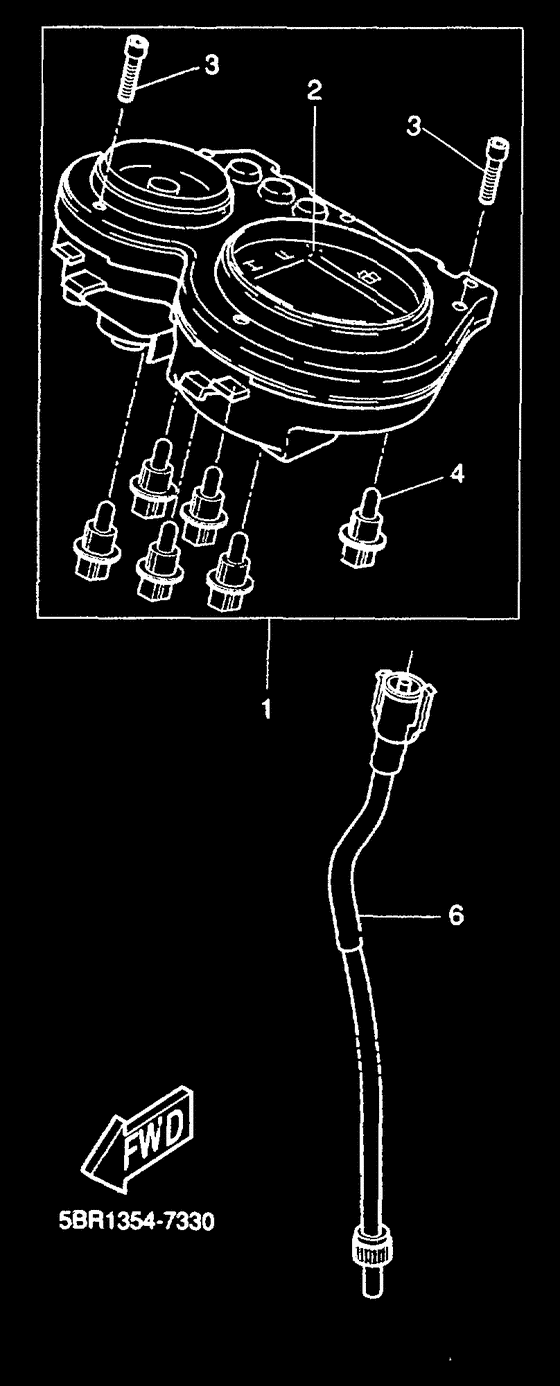 3
2
3
4
1
6
FWD
5BR1354-7330