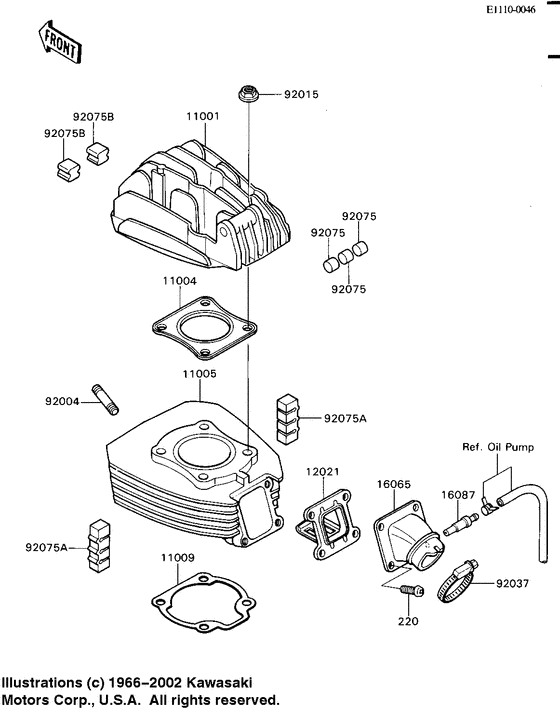 E1110-0046

FRONT

92015

92075B

11001

92075B

92075

92075

92075

11004

11005

92004

92075A

Ref. Oil Pump

12021

16065

16087

92075A

11009

92037

220

Illustrations (c) 1966–2002 Kawasaki Motors Corp., U.S.A. All rights reserved.