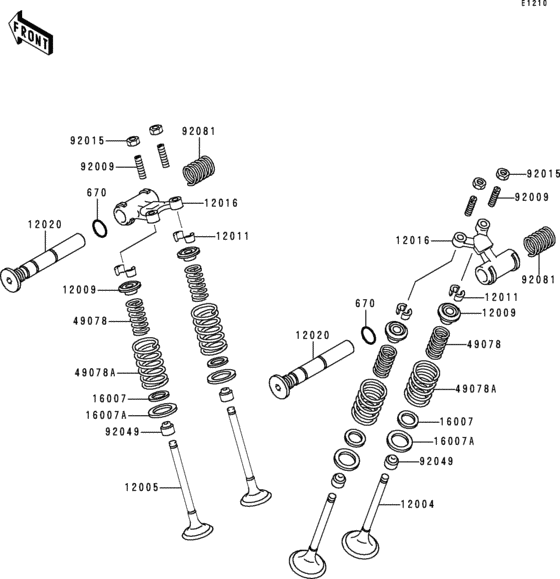 E1210

FRONT

92015
92081
92009
670
12016
12020
12011
12009
49078
49078A
16007
16007A
92049
12005

92015
92009
12016
92081
12011
670
12009
12020
49078
49078A
16007
16007A
92049
12004