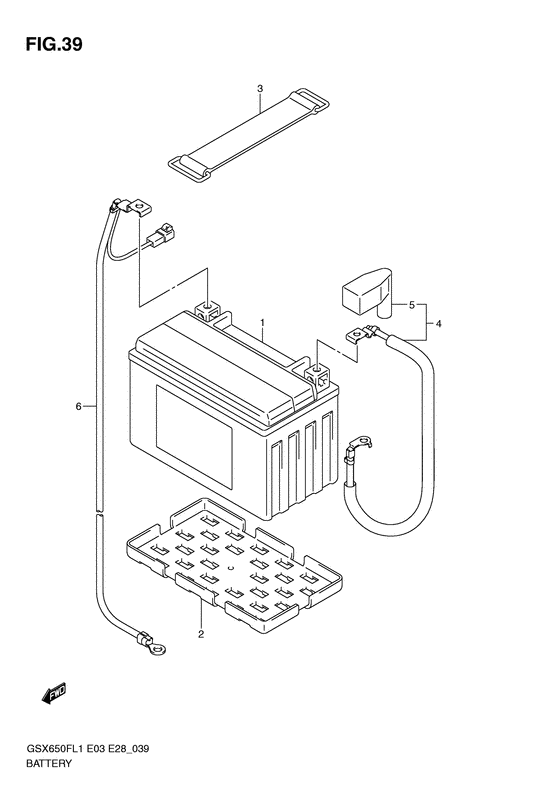 FIG.39

3

1

5

4

6

2

FWD

GSX650FL1 E03 E28_039
BATTERY