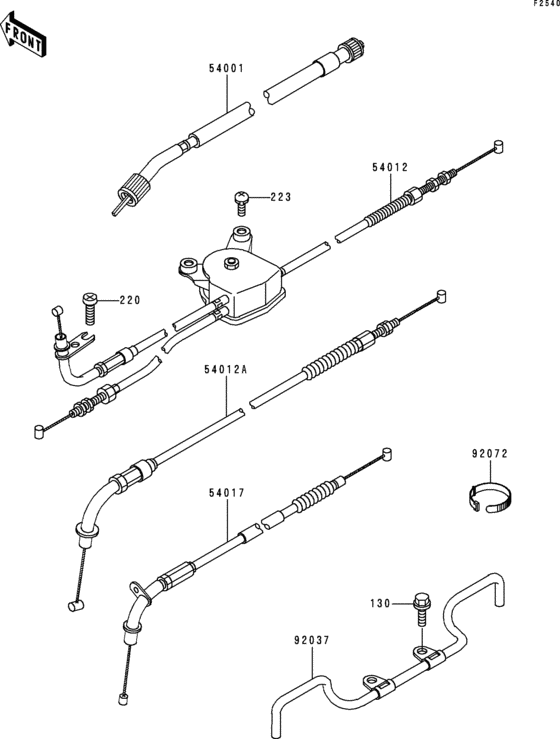 F2540

FRONT

54001

54012

223

220

54012A

92072

54017

130

92037