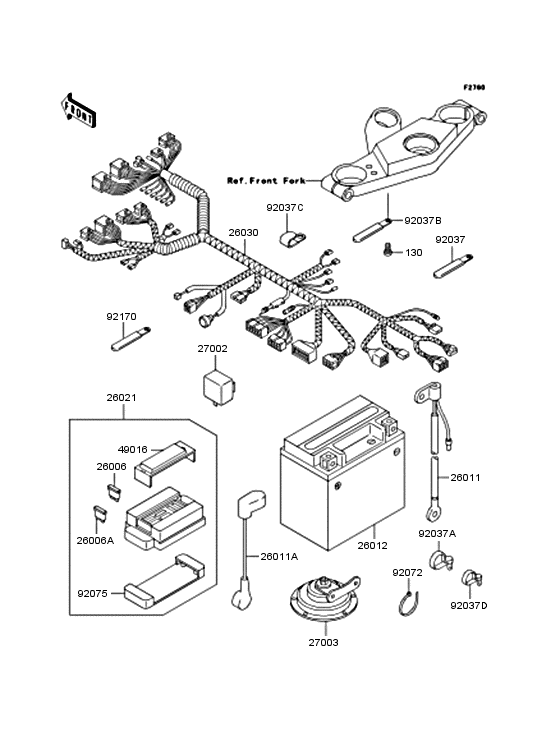 F2700

FRONT

Ref. Front Fork

92037C

26030

92037B

130

92037

92170

27002

26021

49016

26006

26006A

92075

26011A

26012

26011

92037A

92072

92037D

27003