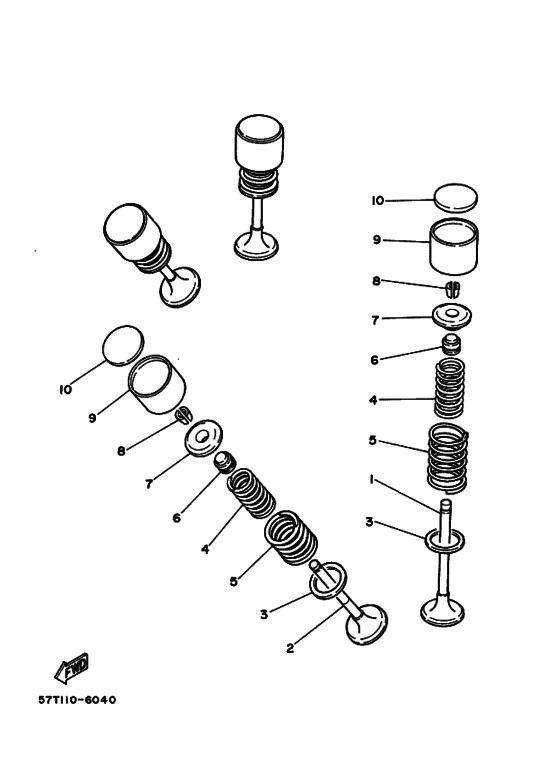 10
9
8
7
6
4
5
1
3
10
9
8
7
6
4
5
3
2
FWD
57T110-6040