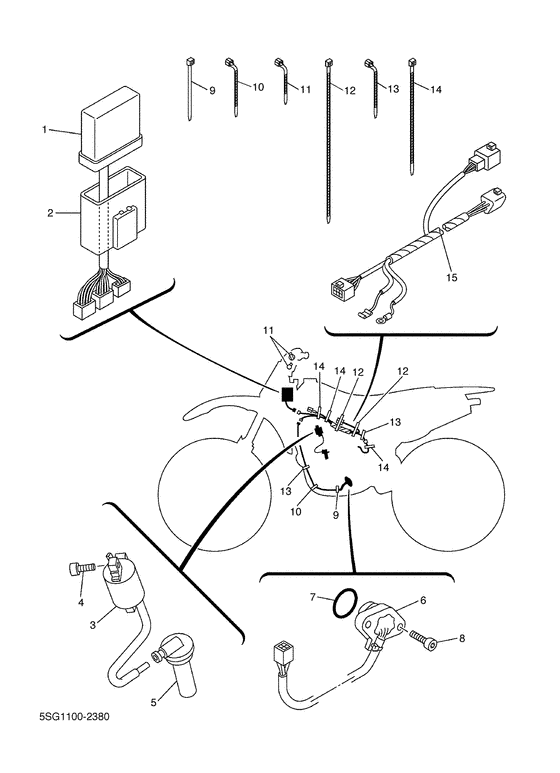 9
10
11
12
13
14
1
2
15
11
14
14
12
12
13
14
13
10
9
4
3
5
7
6
8
5SG1100-2380