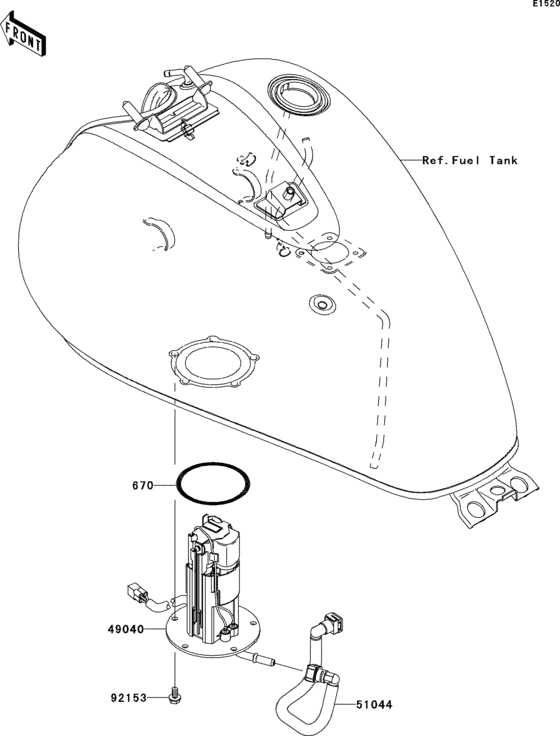 E1520

FRONT

Ref.Fuel Tank

670

49040

92153

51044