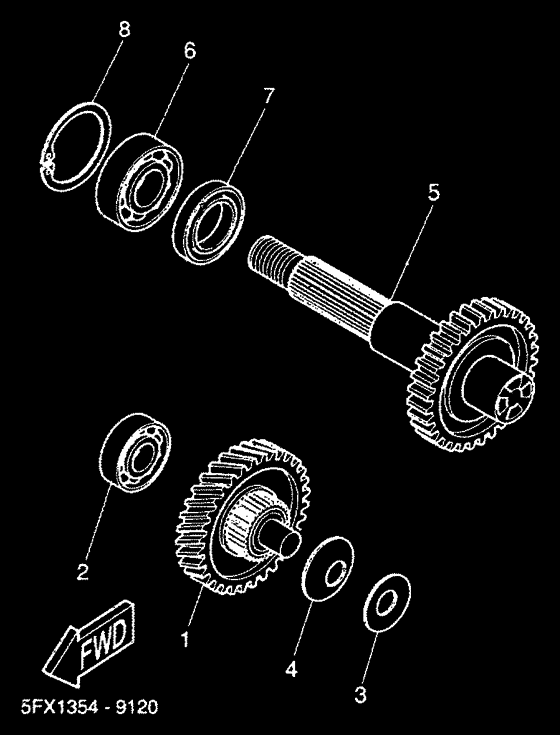 8
6
7
5
2
1
4
3
FWD
5FX1354 - 9120