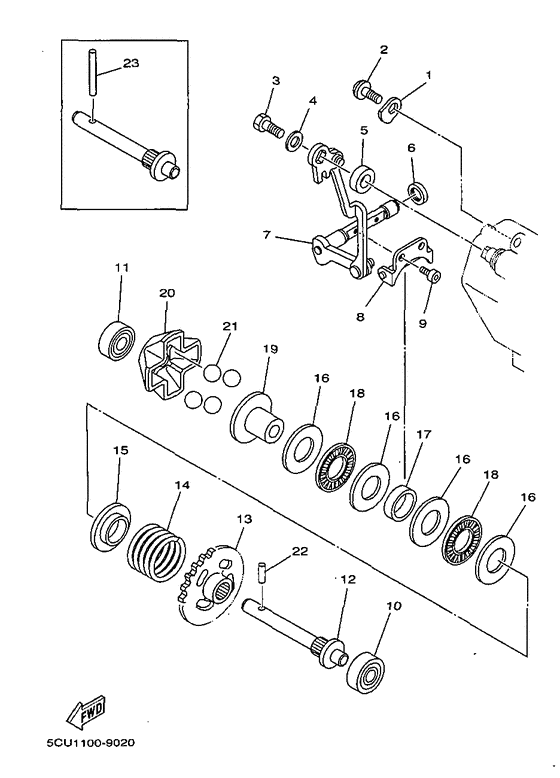 23
2
1
3
4
5
6
7
8
9
11
20
21
19
16
18
16
17
16
18
16
15
14
13
22
12
10
FWD
5CU1100-9020