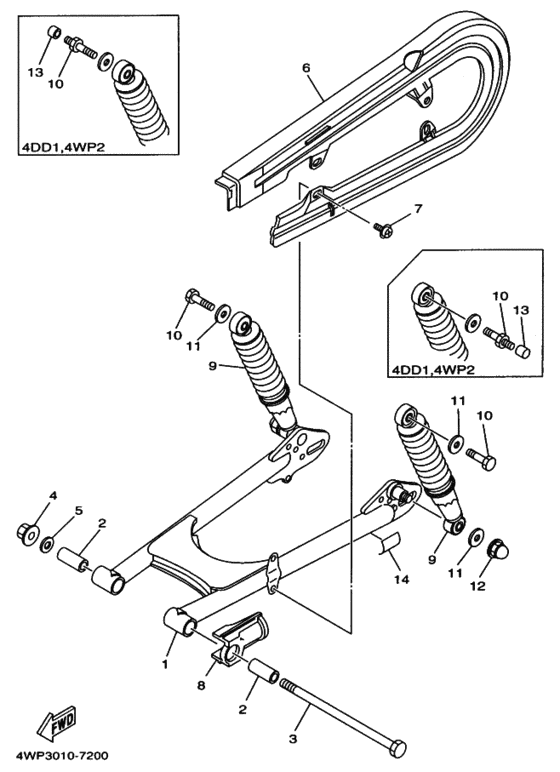 13
10
4DD1,4WP2
6
7
10
13
4DD1,4WP2
10
11
9
11
10
4
5
2
9
11
12
14
1
8
2
3
FWD
4WP3010-7200