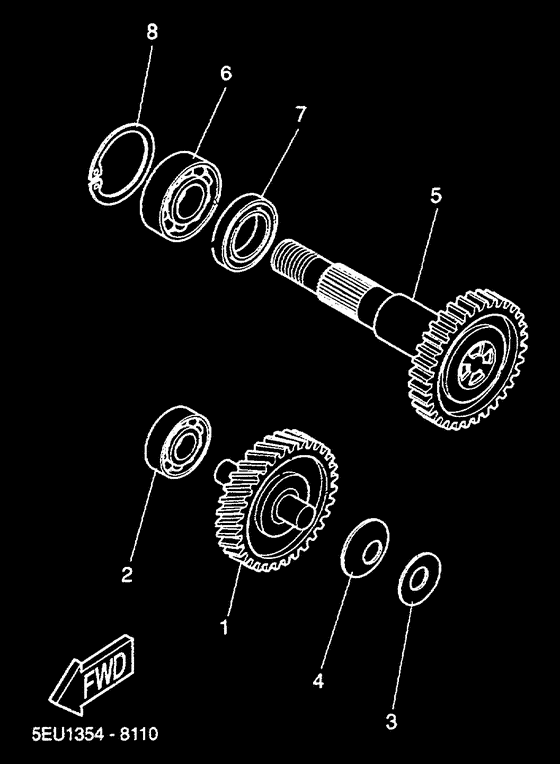 8
6
7
5
2
1
4
3
FWD
5EU1354 - 8110