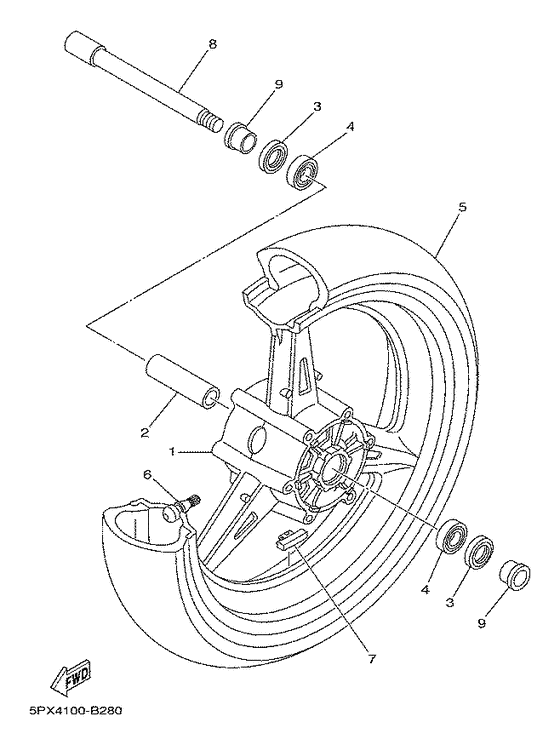 8
9
3
4
5
2
1
6
4
3
9
7
FWD
5PX4100-B280