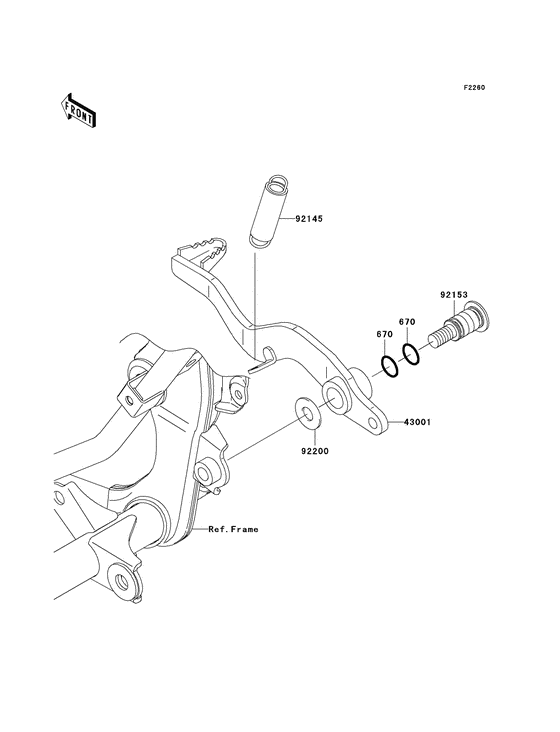 F2260

FRONT

92145

92153

670

670

43001

92200

Ref.Frame