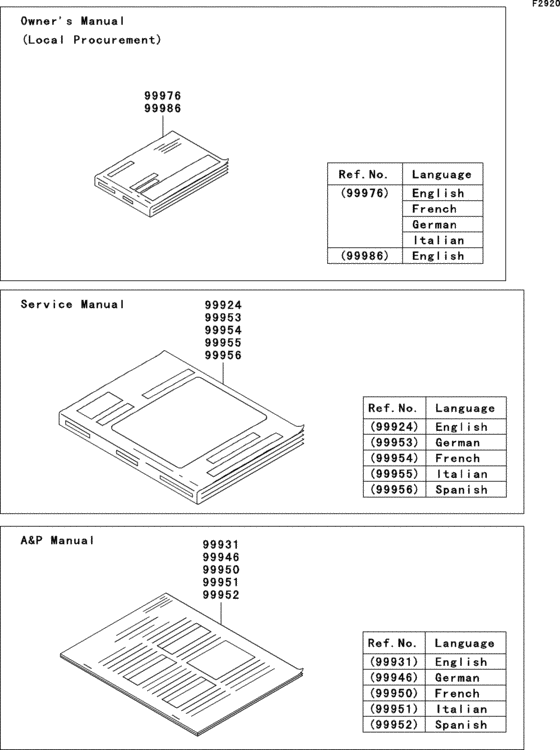 F2920

Owner's Manual
(Local Procurement)

99976
99986

| Ref.No. | Language |
|---|---|
| (99976) | English |
| | French |
| | German |
| | Italian |
| (99986) | English |

Service Manual

99924
99953
99954
99955
99956

| Ref.No. | Language |
|---|---|
| (99924) | English |
| (99953) | German |
| (99954) | French |
| (99955) | Italian |
| (99956) | Spanish |

A&P Manual

99931
99946
99950
99951
99952

| Ref.No. | Language |
|---|---|
| (99931) | English |
| (99946) | German |
| (99950) | French |
| (99951) | Italian |
| (99952) | Spanish |