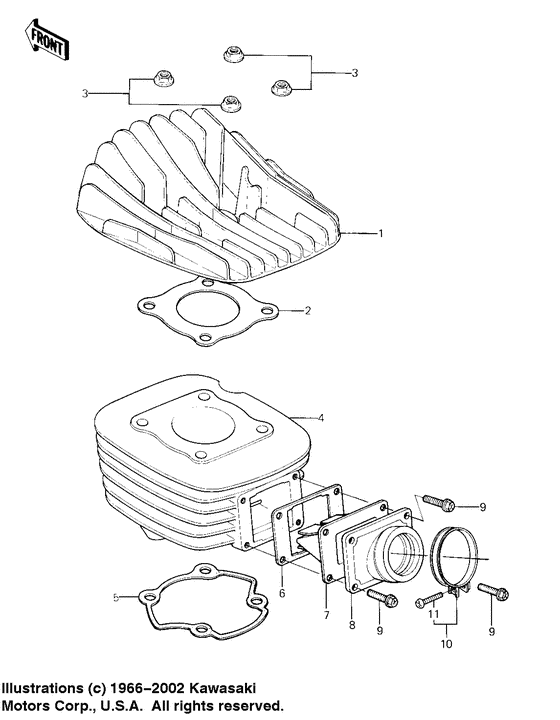 FRONT

3

3

1

2

4

9

5

6

7

8

9

11

10

9

Illustrations (c) 1966–2002 Kawasaki Motors Corp., U.S.A. All rights reserved.