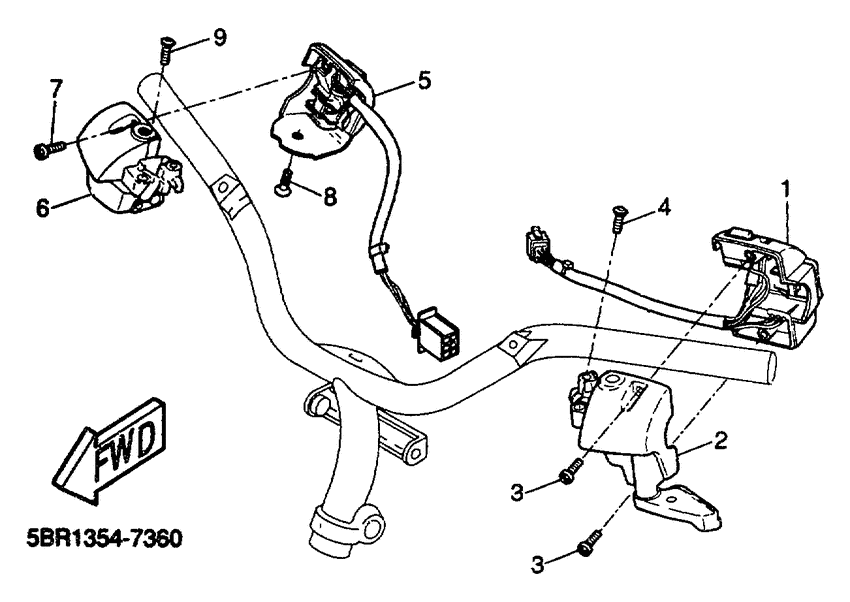 9
7
5
6
8
4
1
2
3
3
FWD
5BR1354-7360