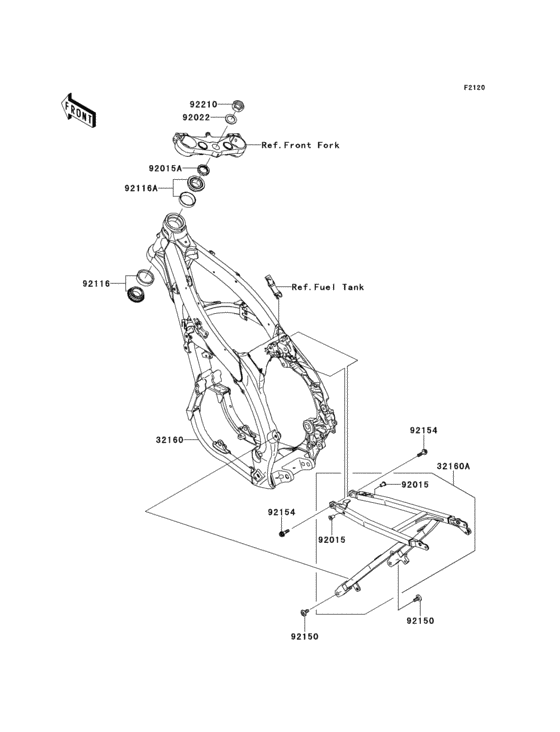 F2120

FRONT

92210
92022
Ref.Front Fork
92015A
92116A
92116
Ref.Fuel Tank
32160
92154
32160A
92015
92154
92015
92150
92150