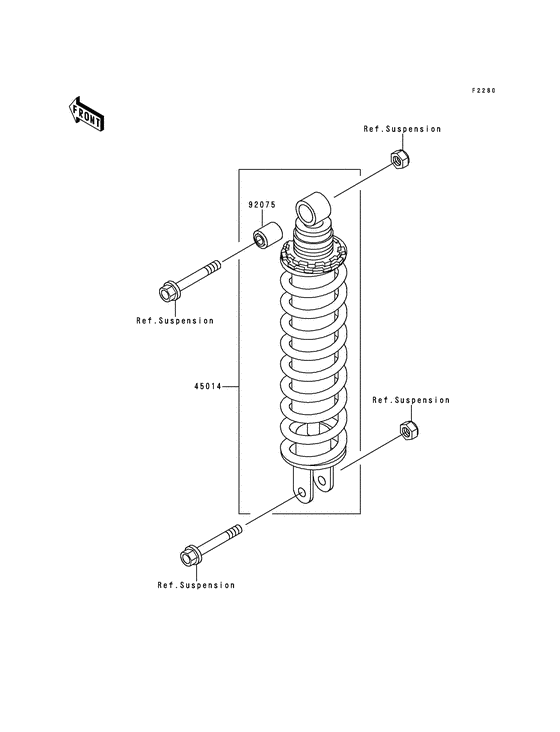 F2280

FRONT

Ref.Suspension

92075

Ref.Suspension

45014

Ref.Suspension

Ref.Suspension