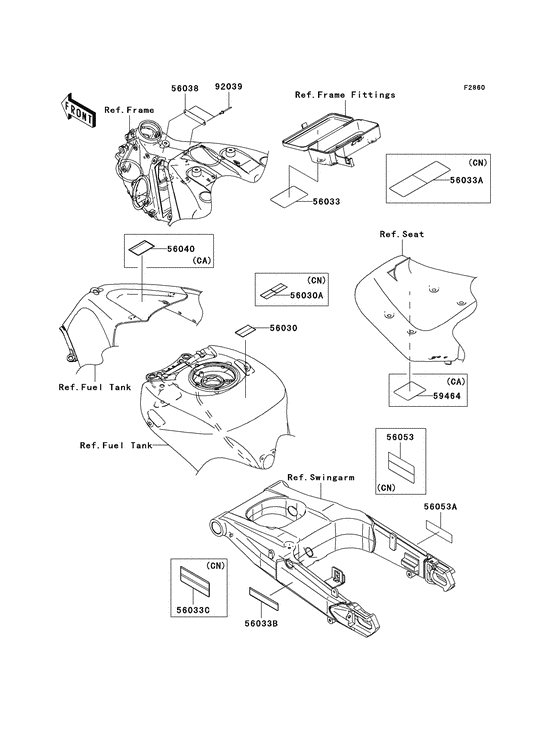 F2860

FRONT

Ref.Frame

56038

92039

Ref.Frame Fittings

(CN)

56033A

56033

56040

(CA)

Ref.Seat

(CN)

56030A

56030

Ref.Fuel Tank

(CA)

59464

Ref.Fuel Tank

56053

(CN)

Ref.Swingarm

56053A

(CN)

56033C

56033B