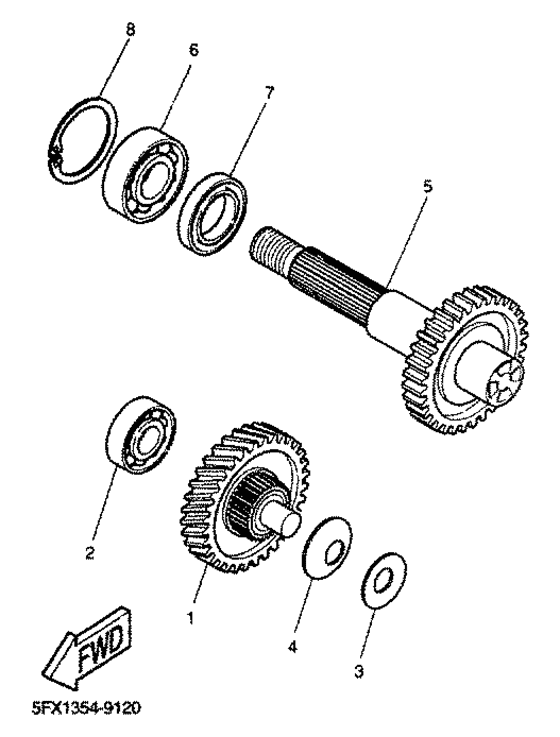 8
6
7
5
2
1
4
3
FWD
5FX1354-9120