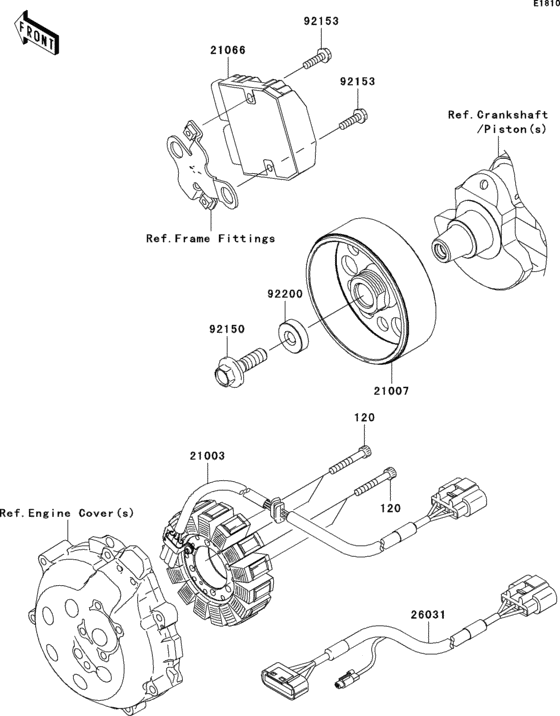 E1810

FRONT

92153

21066

92153

Ref.Crankshaft /Piston(s)

Ref.Frame Fittings

92200

92150

21007

120

21003

120

Ref.Engine Cover(s)

26031