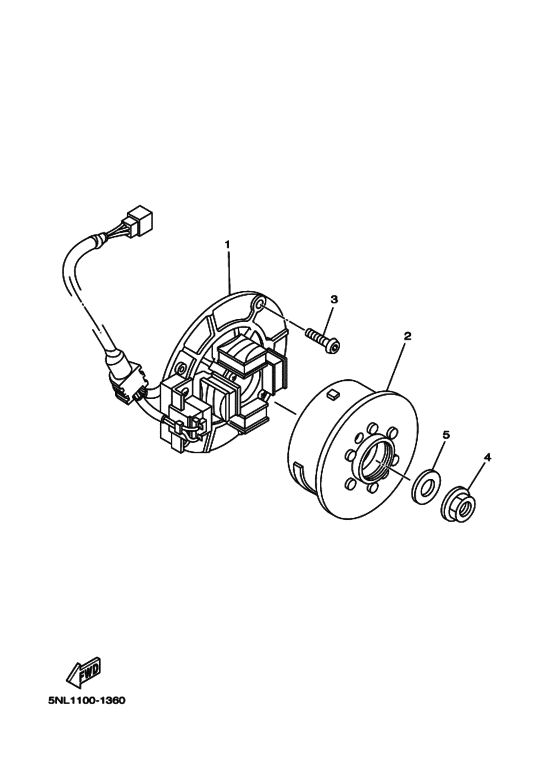 1

3

2

5

4

FWD

5NL1100-1360