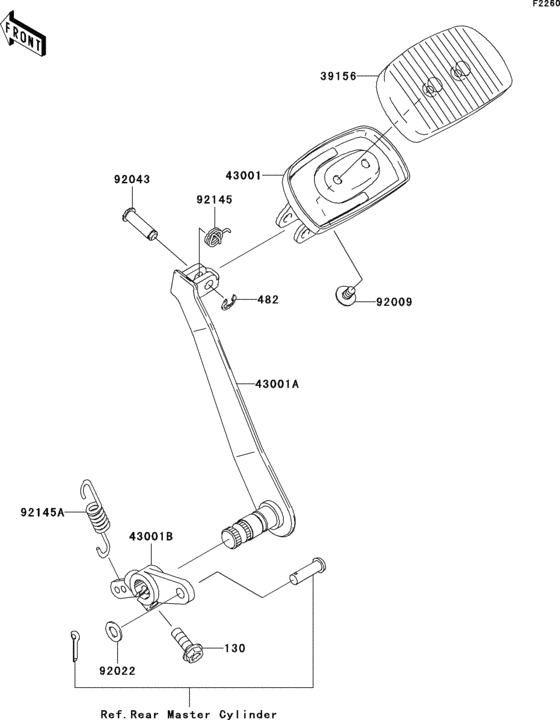 F2260

FRONT

39156

43001

92043

92145

482

92009

43001A

92145A

43001B

130

92022

Ref.Rear Master Cylinder