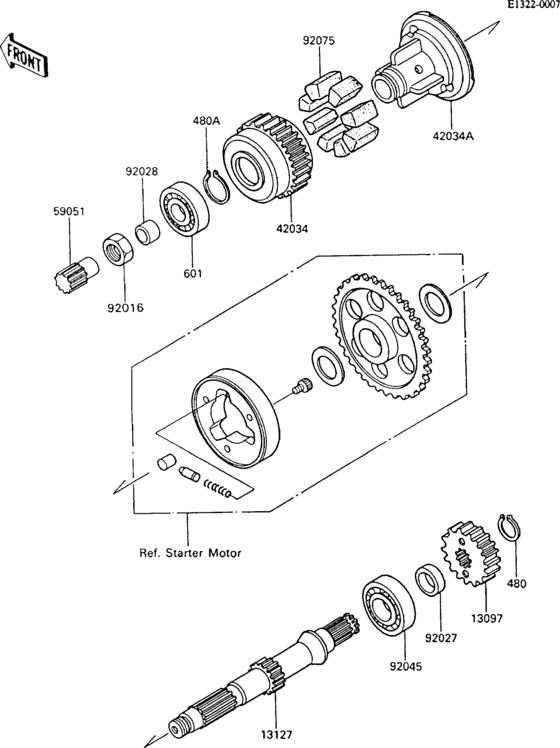 E1322-0007

FRONT

92075

42034A

480A

92028

59051

42034

601

92016

Ref. Starter Motor

480

13097

92027

92045

13127