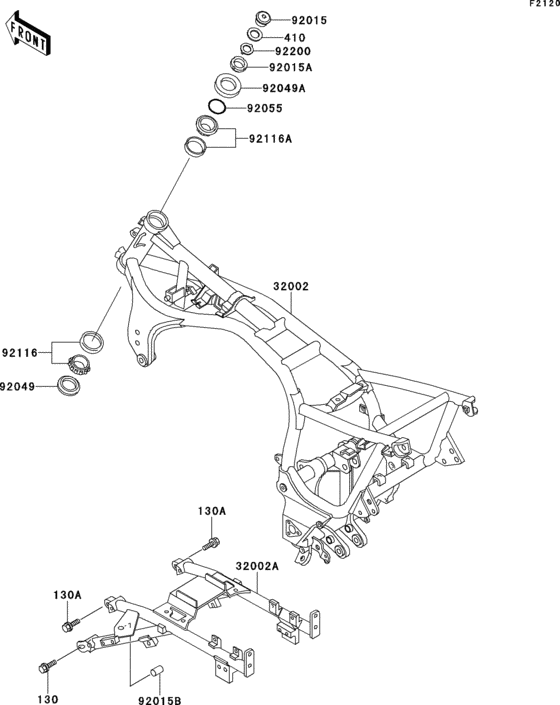 F2120

FRONT

92015
410
92200
92015A
92049A
92055
92116A

32002

92116
92049

130A
32002A
130A
130
92015B