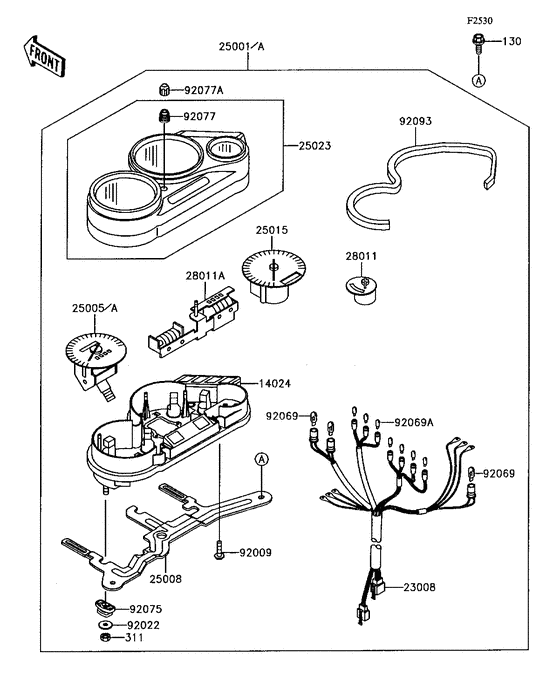 F2530

FRONT

25001/A

130

A

92077A

92077

25023

92093

25015

28011

28011A

25005/A

14024

92069

92069A

A

92069

92009

25008

23008

92075

92022

311