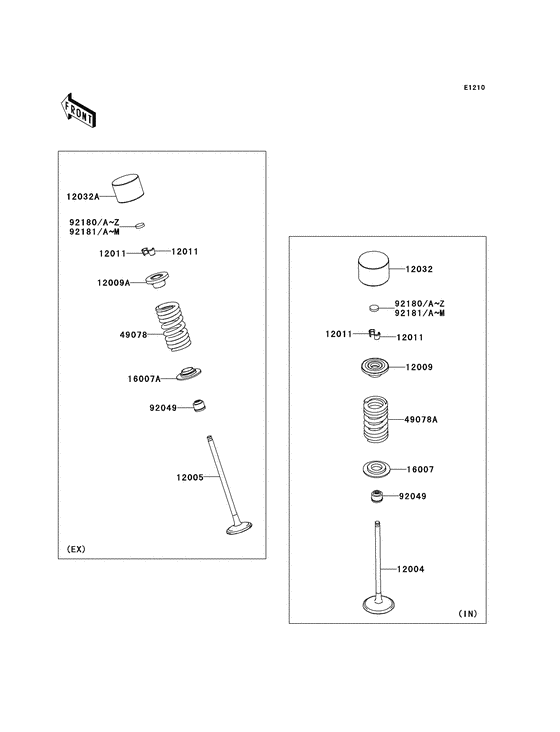 E1210

FRONT

12032A

92180/A~Z
92181/A~M

12011
12011

12009A

49078

16007A

92049

12005

(EX)

12032

92180/A~Z
92181/A~M

12011
12011

12009

49078A

16007

92049

12004

(IN)