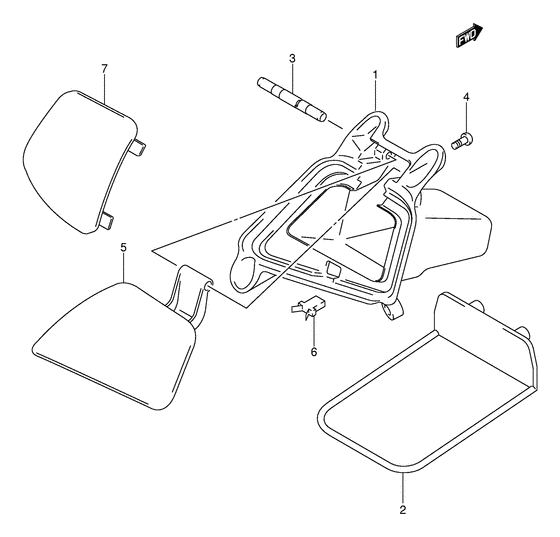 FWD

7

3

1

4

5

6

2