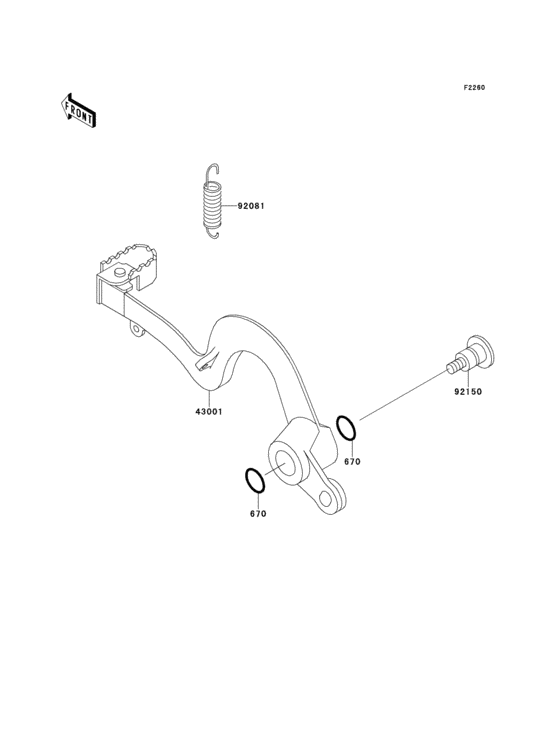 F2260

FRONT

92081

43001

92150

670

670