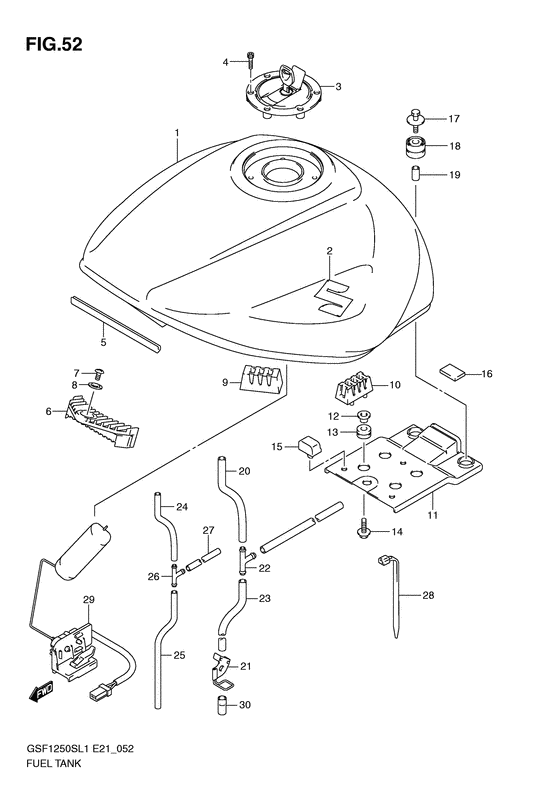 FIG.52

4
3
17
18
19
1
2
5
7
8
6
9
10
16
12
13
15
11
14
20
24
27
26
22
23
28
29
25
21
30
FWD

GSF1250SL1 E21_052
FUEL TANK